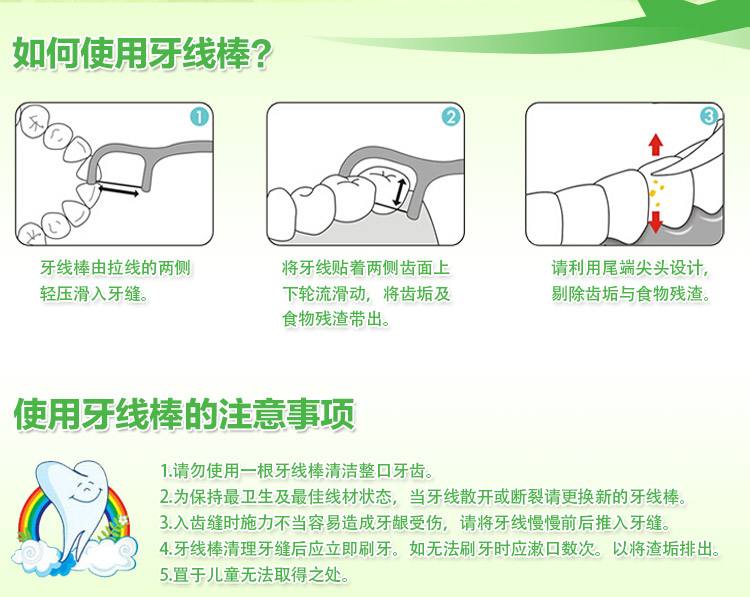 如何使用牙线棒？

1
牙线棒由拉线的两侧轻压滑入牙缝。

2
将牙线贴着两侧齿面上下轮流滑动，将齿垢及食物残渣带出。

3
请利用尾端尖头设计，剔除齿垢与食物残渣。

使用牙线棒的注意事项

1.请勿使用一根牙线棒清洁整口牙齿。
2.为保持最卫生及最佳线材状态，当牙线散开或断裂请更换新的牙线棒。
3.入齿缝时施力不当容易造成牙龈受伤，请将牙线慢慢前后推入牙缝。
4.牙线棒清理牙缝后应立即刷牙。如无法刷牙时应漱口数次。以将渣垢排出。
5.置于儿童无法取得之处。